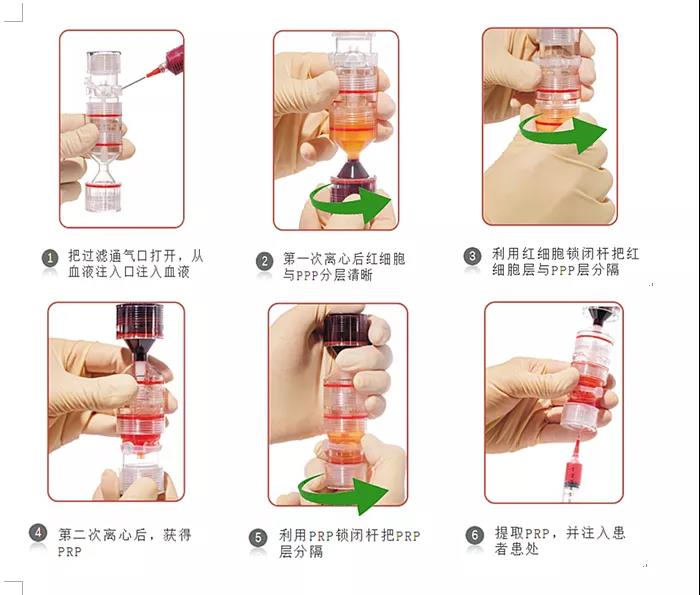 1 把过滤通气口打开，从血液注入口注入血液

2 第一次离心后红细胞与PPP分层清晰

3 利用红细胞锁闭杆把红细胞层与PPP层分隔

4 第二次离心后，获得PRP

5 利用PRP锁闭杆把PRP层分隔

6 提取PRP，并注入患者患处